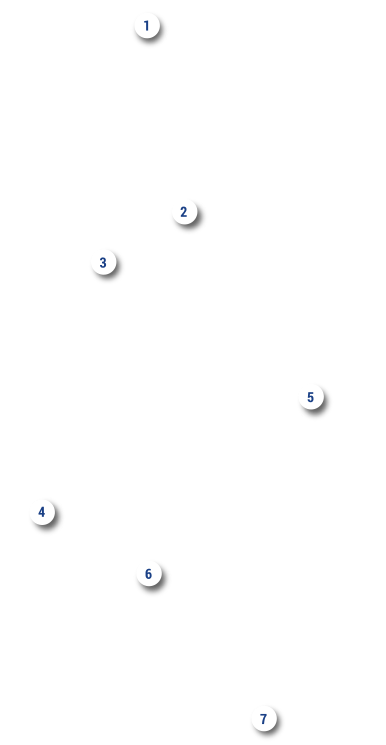 1

2

3

5

4

6

7